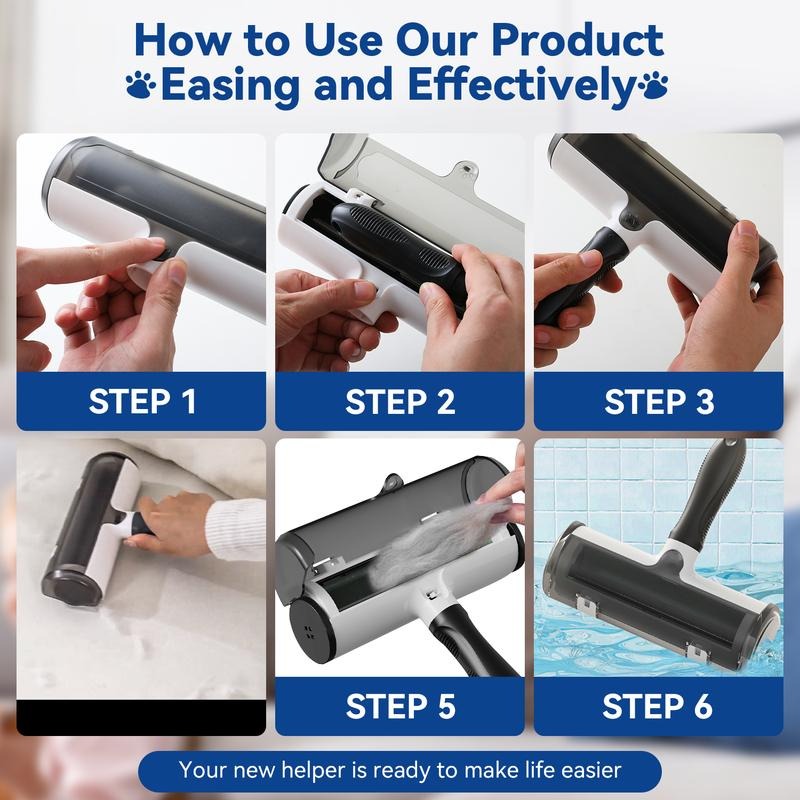 How to Use Our Product
Easing and Effectively

STEP 1

STEP 2

STEP 3

STEP 5

STEP 6

Your new helper is ready to make life easier