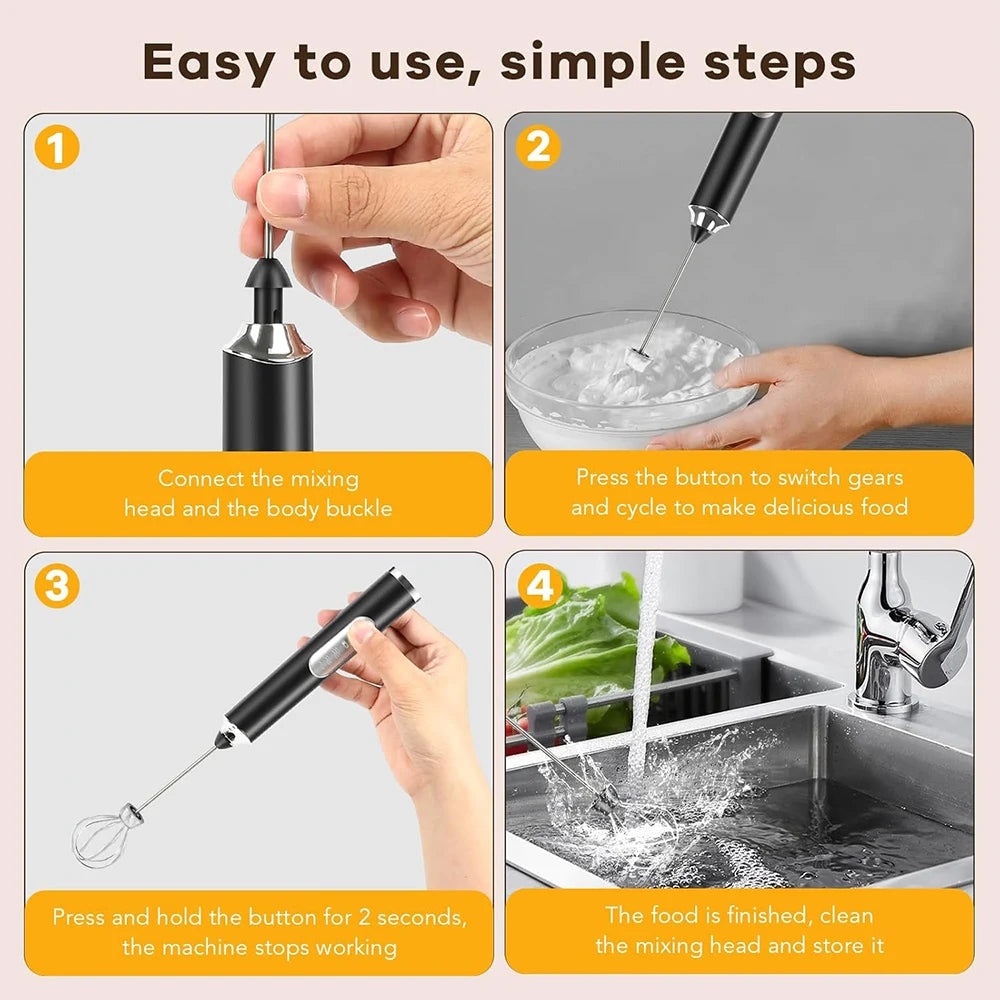 Easy to use, simple steps

1

Connect the mixing head and the body buckle

2

Press the button to switch gears and cycle to make delicious food

3

Press and hold the button for 2 seconds, the machine stops working

4

The food is finished, clean the mixing head and store it