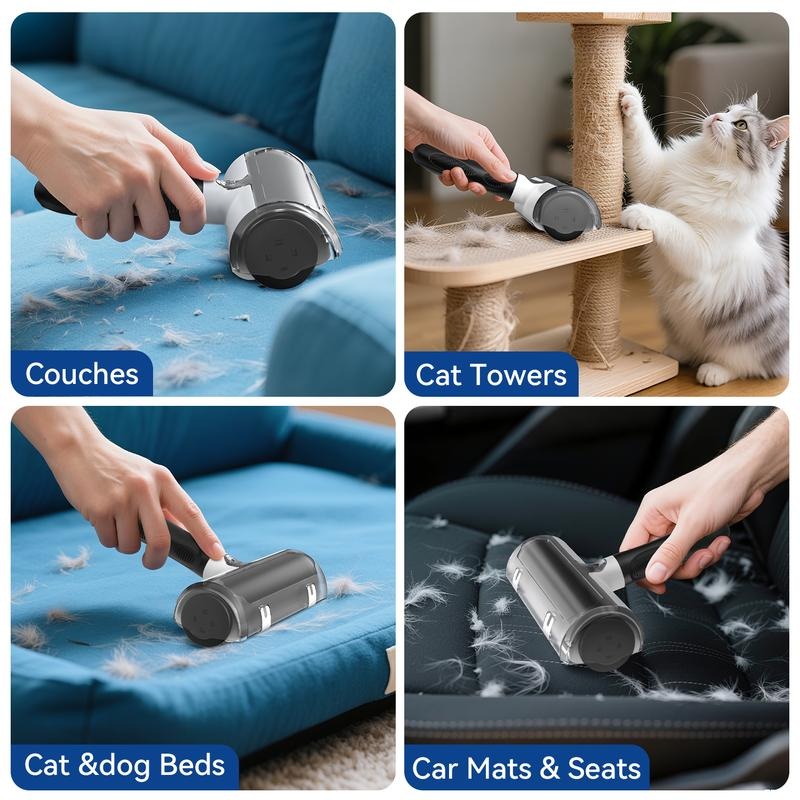 Couches

Cat Towers

Cat &dog Beds

Car Mats & Seats